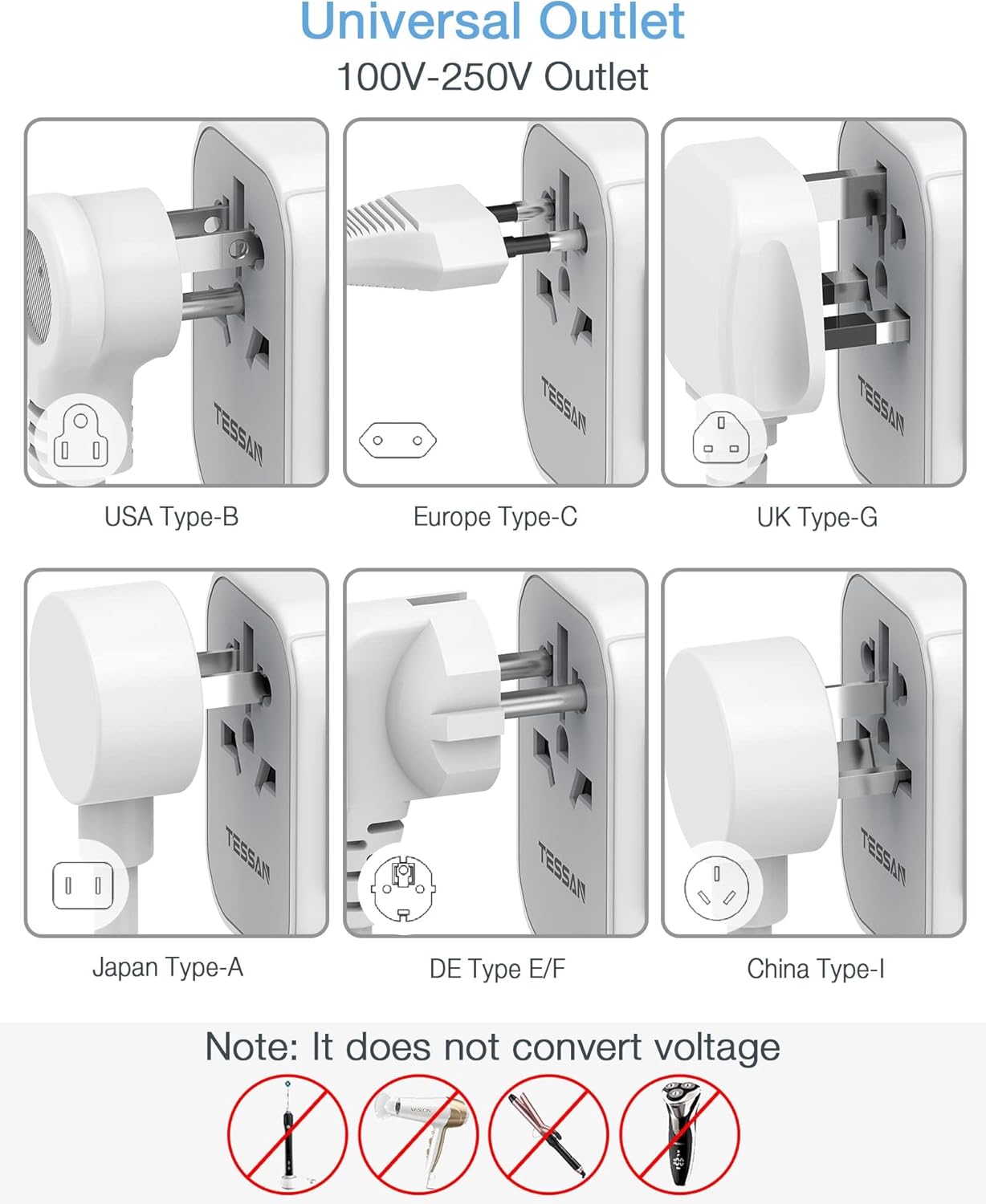 Universal Outlet
100V-250V Outlet

TESSAN

USA Type-B

TESSAN

Europe Type-C

TESSAN

UK Type-G

TESSAN

Japan Type-A

TESSAN

DE Type E/F

TESSAN

China Type-I

Note: It does not convert voltage